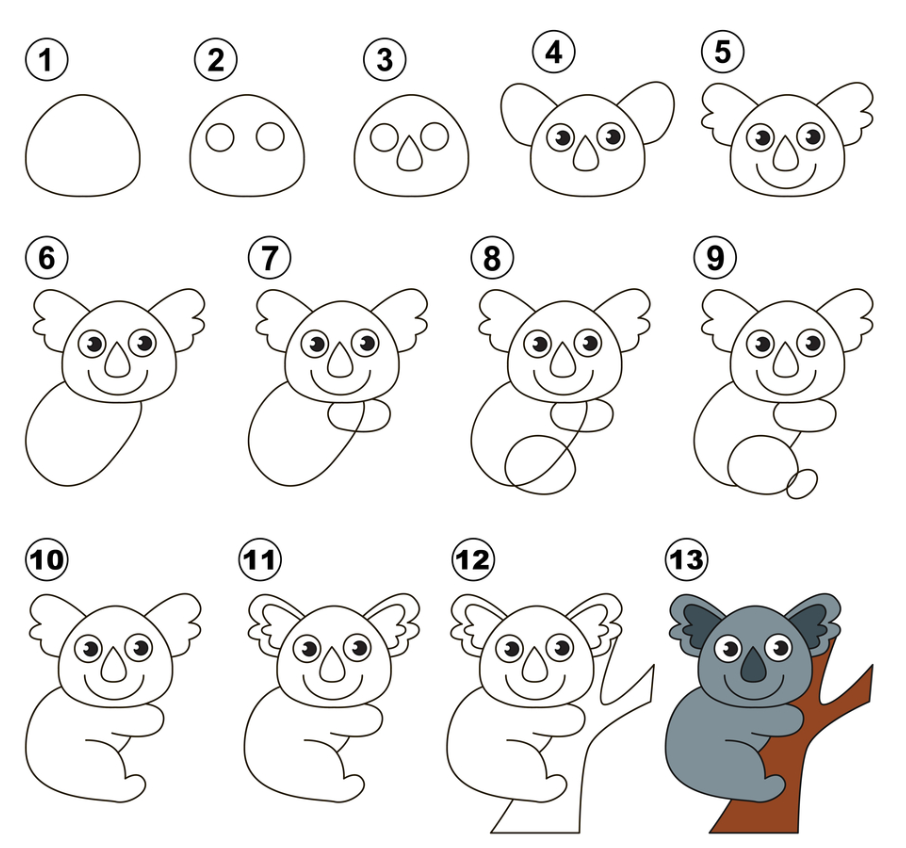 1
2
3
4
5
6
7
8
9
10
11
12
13