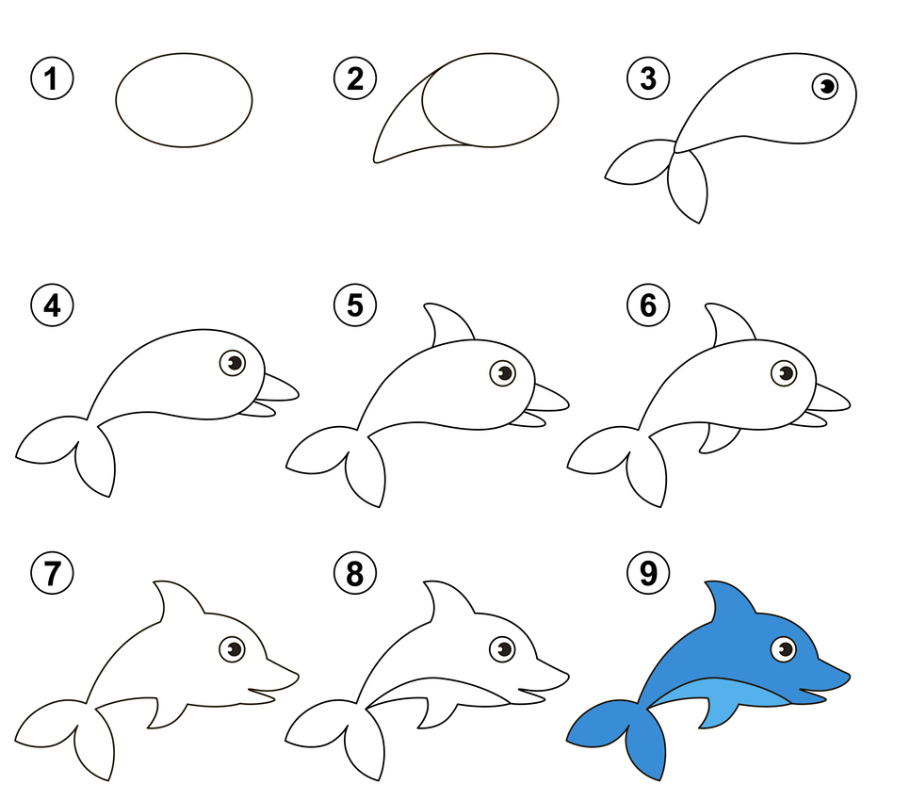 1
2
3
4
5
6
7
8
9