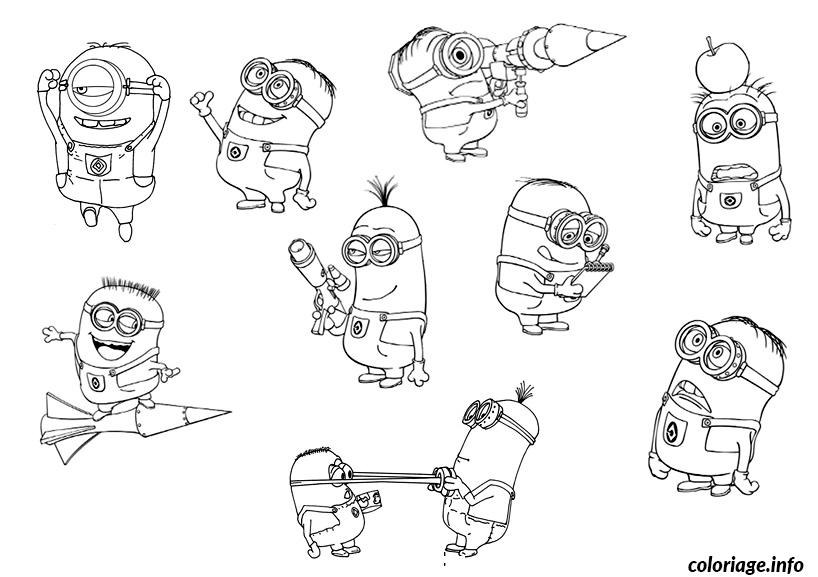 coloriage.info