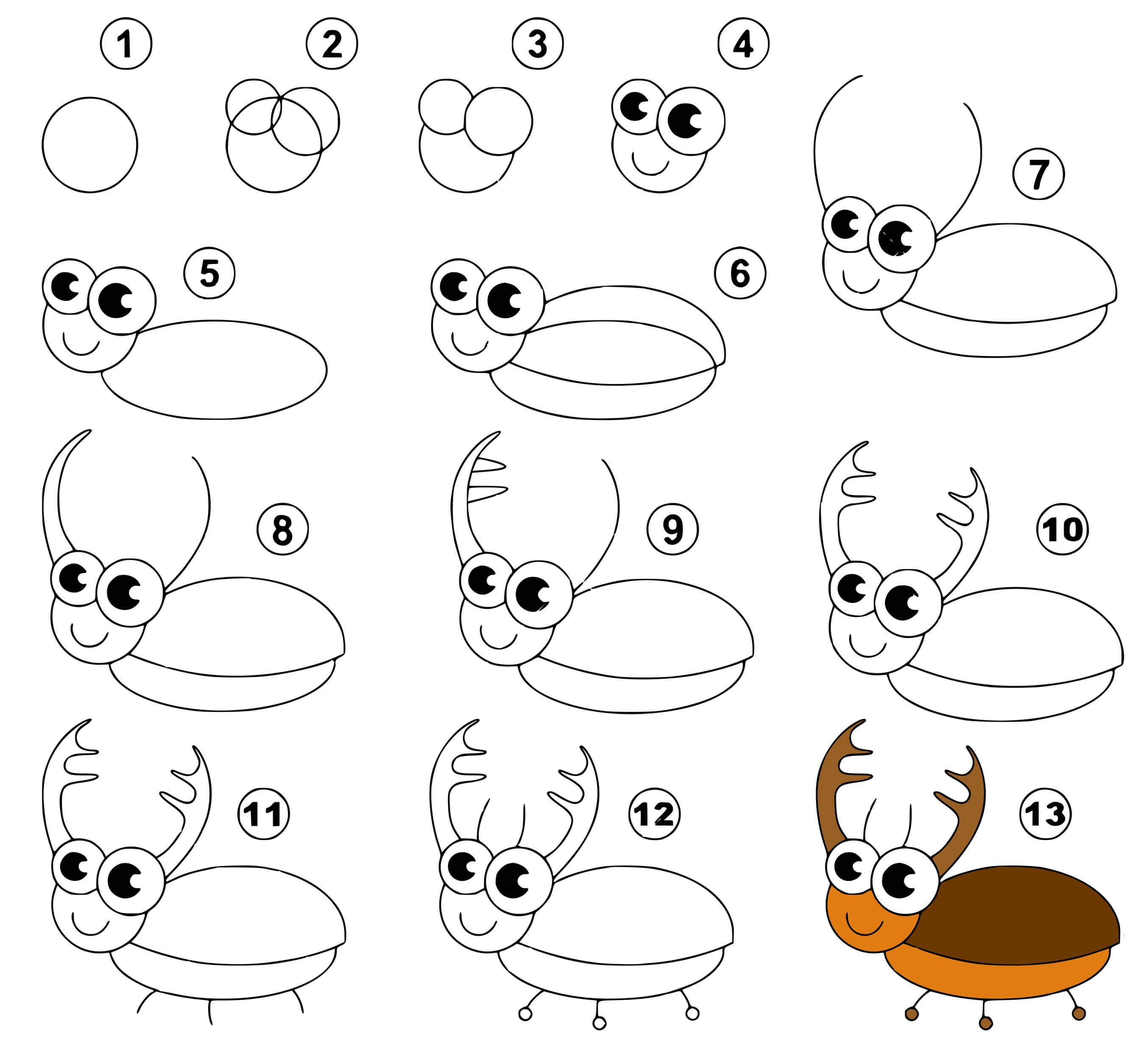 1
2
3
4
7
5
6
8
9
10
11
12
13