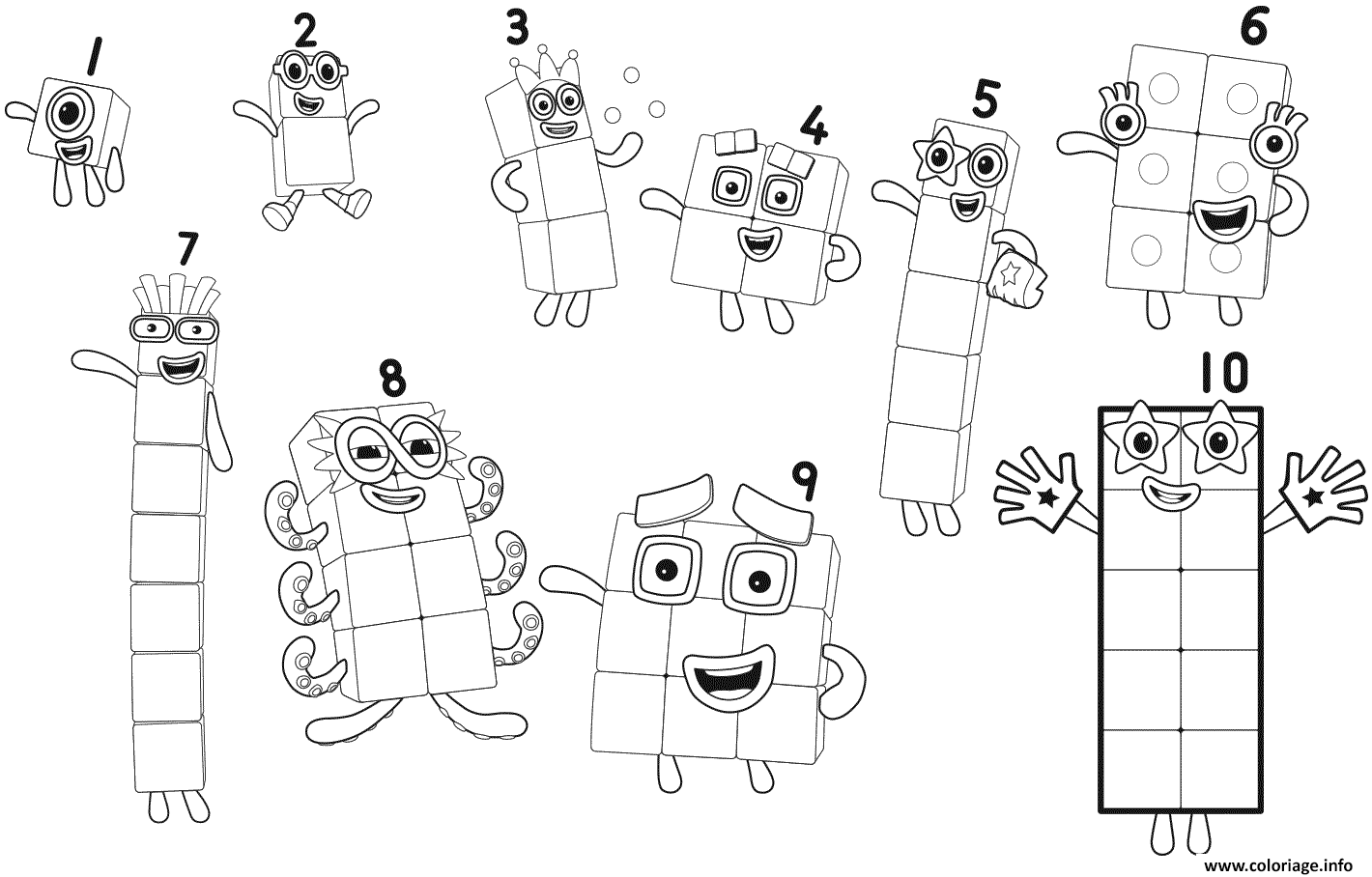 1
2
3
4
5
6
7
8
9
10
www.coloriage.info