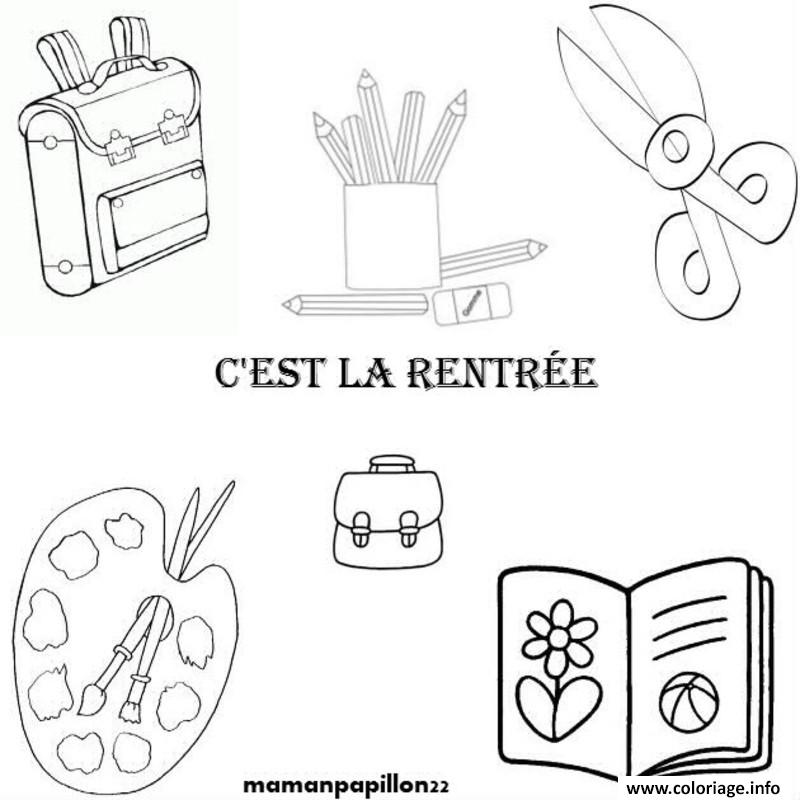 C'EST LA RENTRÉE

mamanpapillon22

www.coloriage.info